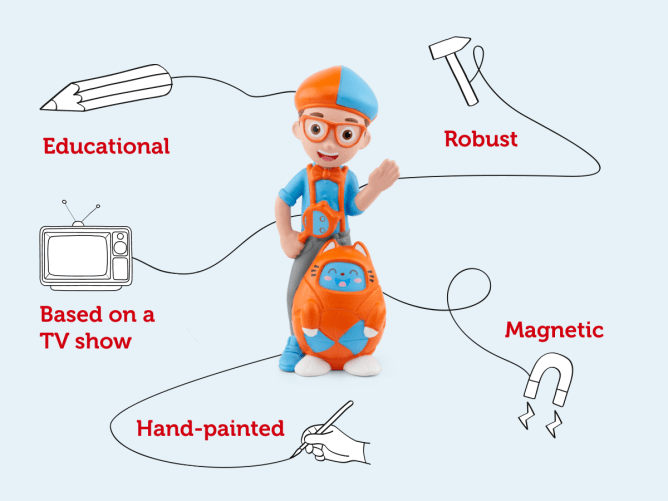 Educational

Robust

Based on a TV show

Magnetic

Hand-painted